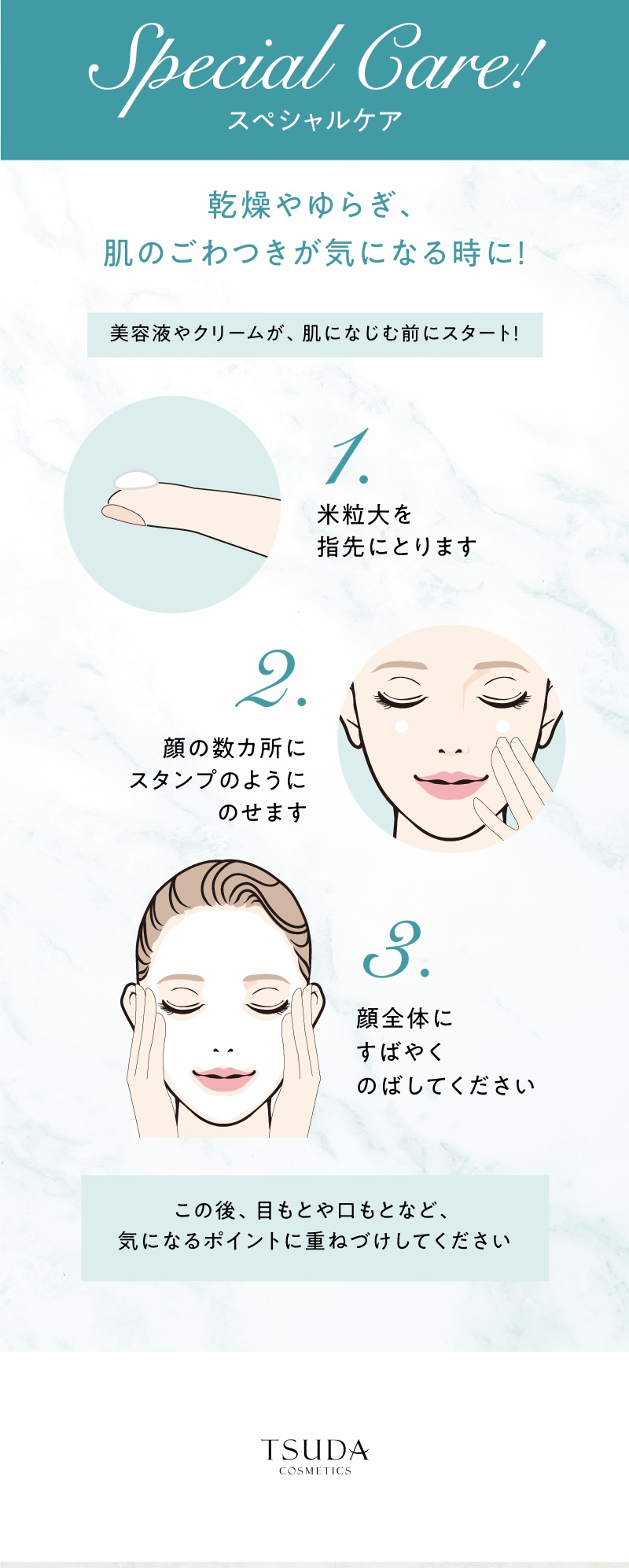 Special Care!
スペシャルケア

乾燥やゆらぎ、
肌のごわつきが気になる時に!

美容液やクリームが、肌になじむ前にスタート!

1.
米粒大を
指先にとります

2.
顔の数カ所に
スタンプのように
のせます

3.
顔全体に
すばやく
のばしてください

この後、目もとや口もとなど、
気になるポイントに重ねづけしてください

TSUDA
COSMETICS